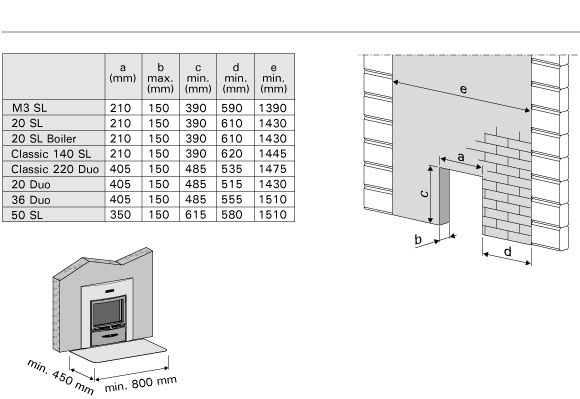 | | a (mm) | b max. (mm) | c min. (mm) | d min. (mm) | e min. (mm) |
|---|---|---|---|---|---|
| M3 SL | 210 | 150 | 390 | 590 | 1390 |
| 20 SL | 210 | 150 | 390 | 610 | 1430 |
| 20 SL Boiler | 210 | 150 | 390 | 610 | 1430 |
| Classic 140 SL | 210 | 150 | 390 | 620 | 1445 |
| Classic 220 Duo | 405 | 150 | 485 | 535 | 1475 |
| 20 Duo | 405 | 150 | 485 | 515 | 1430 |
| 36 Duo | 405 | 150 | 485 | 555 | 1510 |
| 50 SL | 350 | 150 | 615 | 580 | 1510 |

e

a

c

b

d

min. 450 mm

min. 800 mm